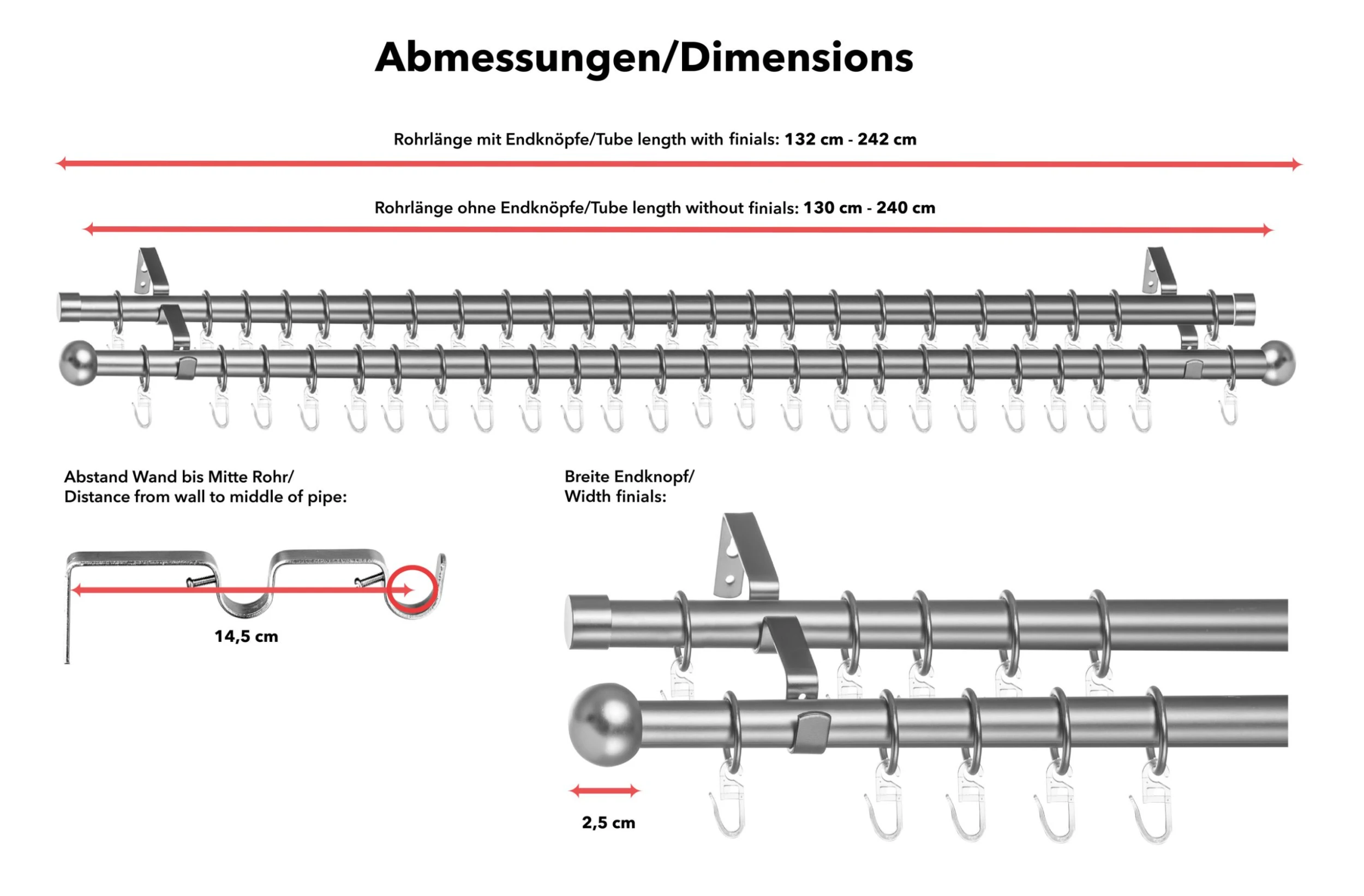 Abmessungen/Dimensions

Rohrlänge mit Endknöpfe/Tube length with finials: 132 cm - 242 cm

Rohrlänge ohne Endknöpfe/Tube length without finials: 130 cm - 240 cm

Abstand Wand bis Mitte Rohr/
Distance from wall to middle of pipe:

14,5 cm

Breite Endknopf/
Width finials:

2,5 cm