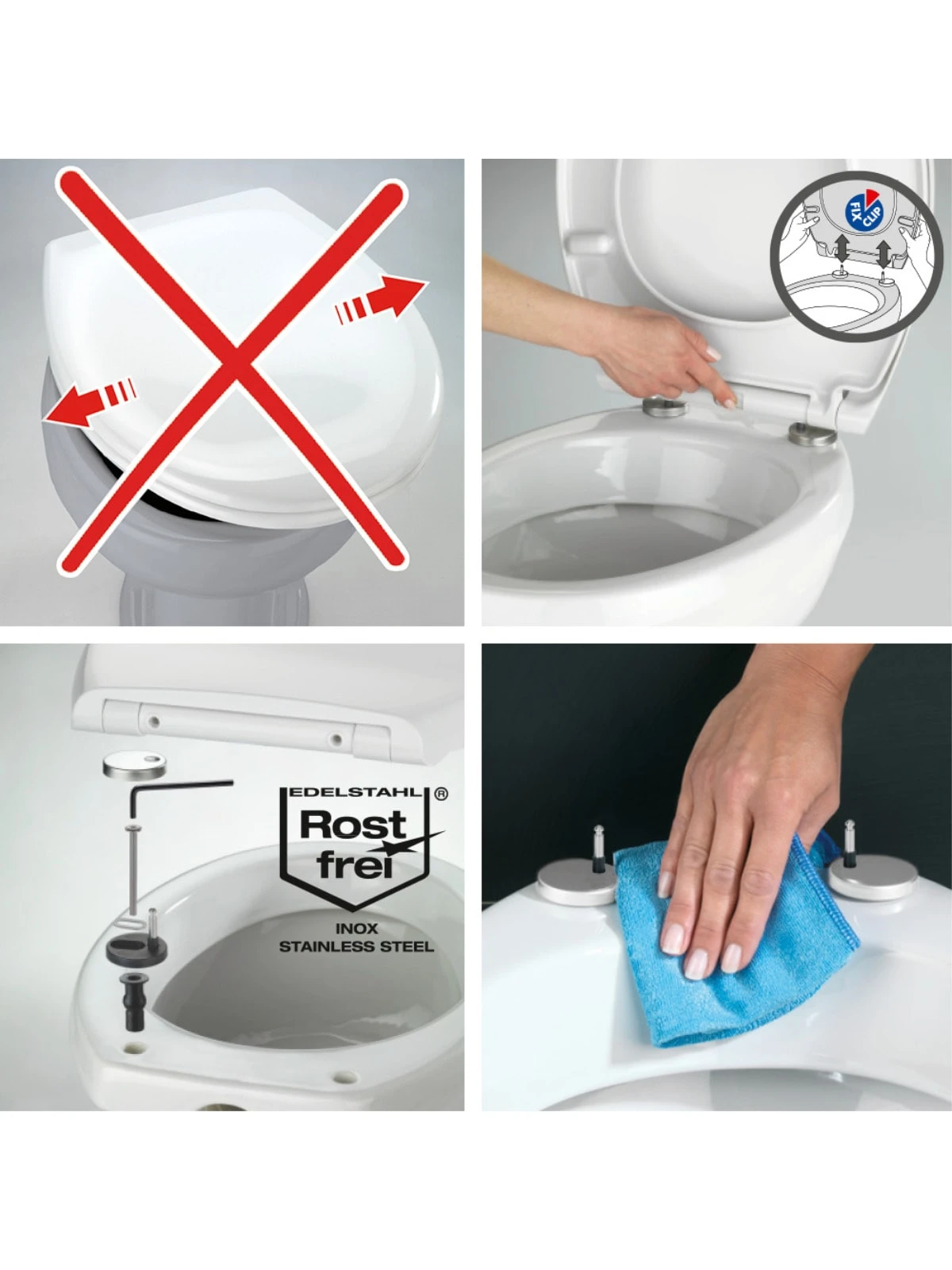 FIX CLIP

EDELSTAHL ®
Rost frei
INOX
STAINLESS STEEL