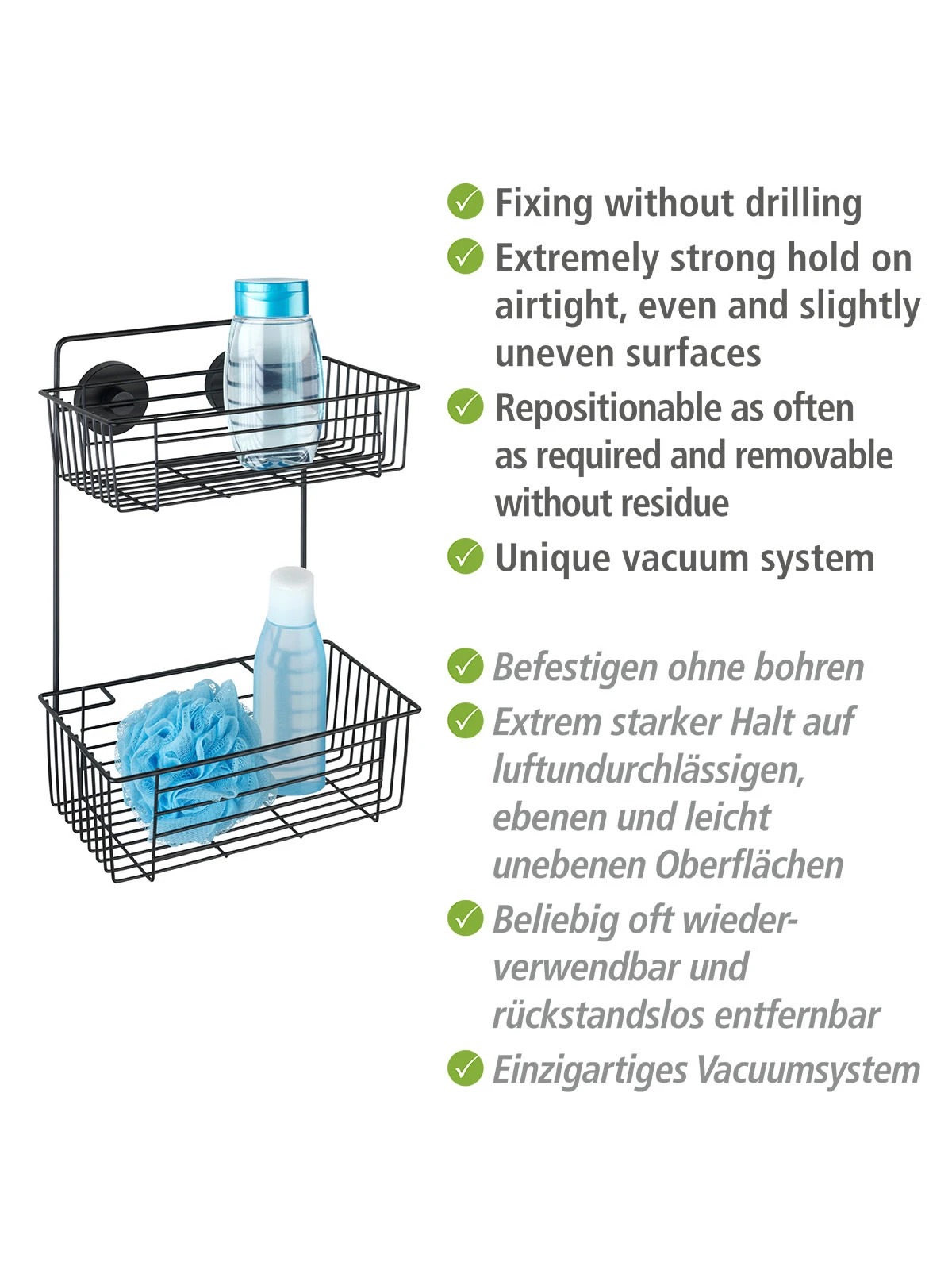 Fixing without drilling

Extremely strong hold on airtight, even and slightly uneven surfaces

Repositionable as often as required and removable without residue

Unique vacuum system

Befestigen ohne bohren

Extrem starker Halt auf luftundurchlässigen, ebenen und leicht unebenen Oberflächen

Beliebig oft wiederverwendbar und rückstandslos entfernbar

Einzigartiges Vacuumsystem