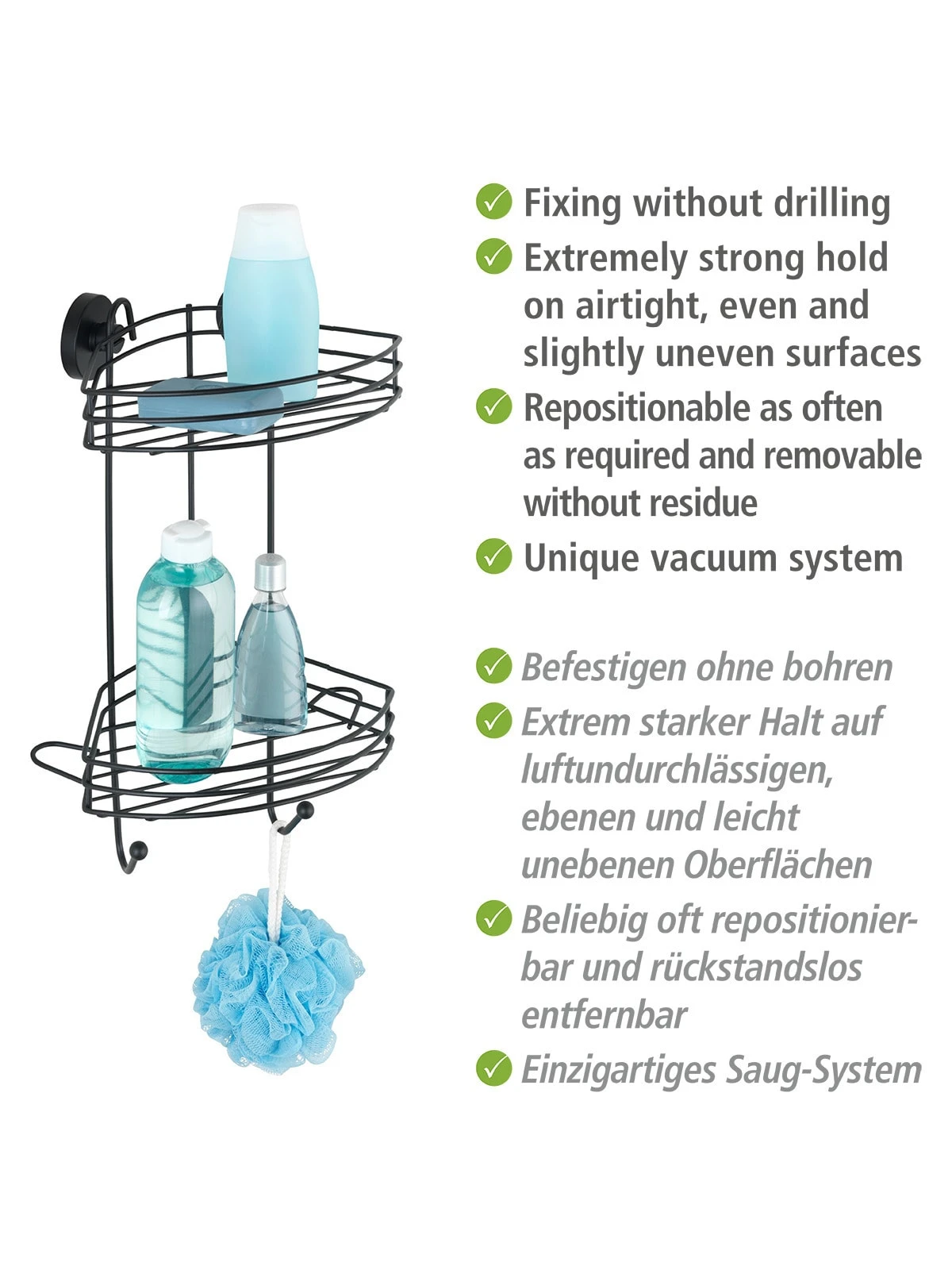 Fixing without drilling

Extremely strong hold on airtight, even and slightly uneven surfaces

Repositionable as often as required and removable without residue

Unique vacuum system

Befestigen ohne bohren

Extrem starker Halt auf luftundurchlässigen, ebenen und leicht unebenen Oberflächen

Beliebig oft repositionierbar und rückstandslos entfernbar

Einzigartiges Saug-System