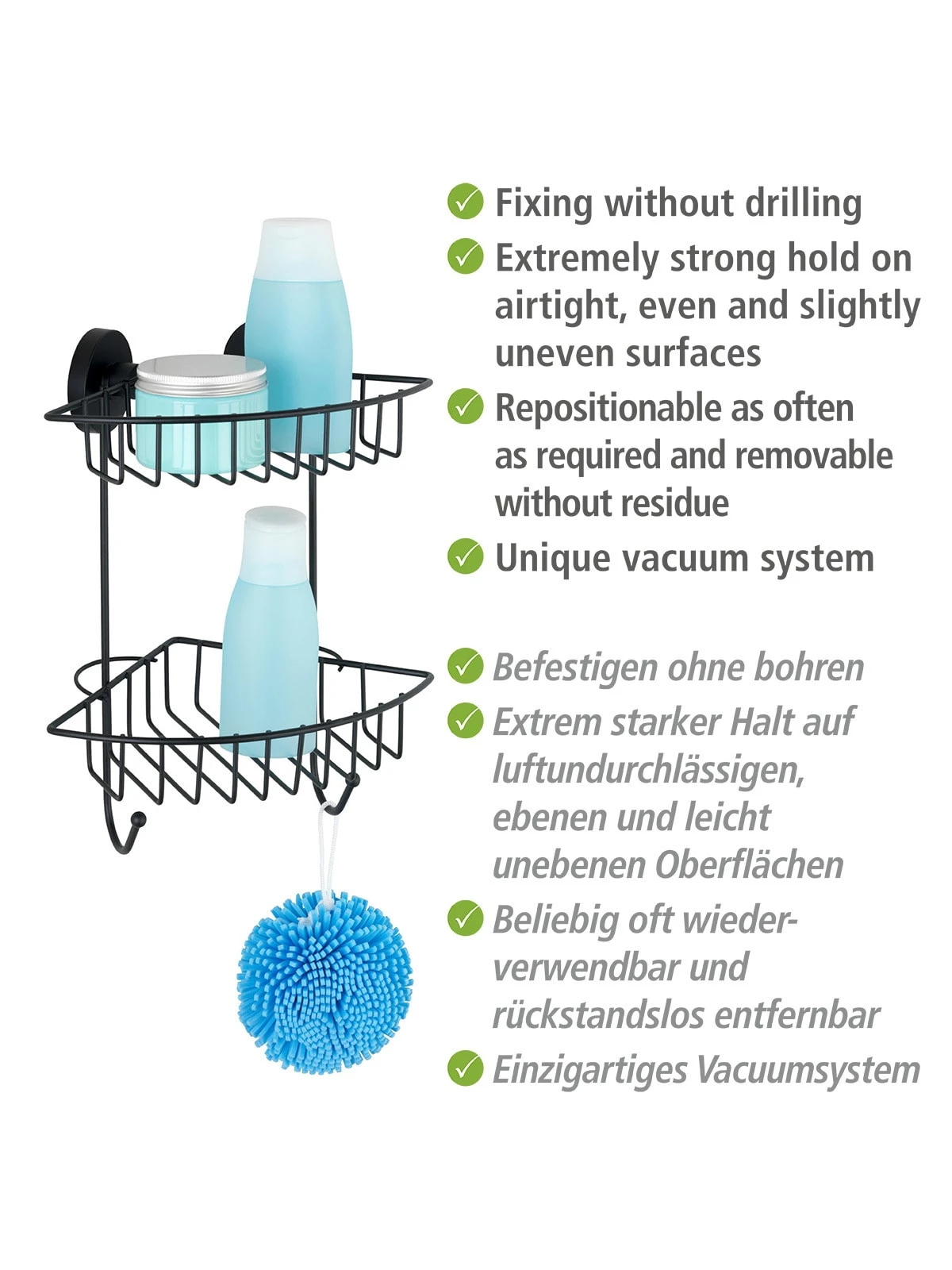 Fixing without drilling

Extremely strong hold on airtight, even and slightly uneven surfaces

Repositionable as often as required and removable without residue

Unique vacuum system

Befestigen ohne bohren

Extrem starker Halt auf luftundurchlässigen, ebenen und leicht unebenen Oberflächen

Beliebig oft wiederverwendbar und rückstandslos entfernbar

Einzigartiges Vacuumsystem