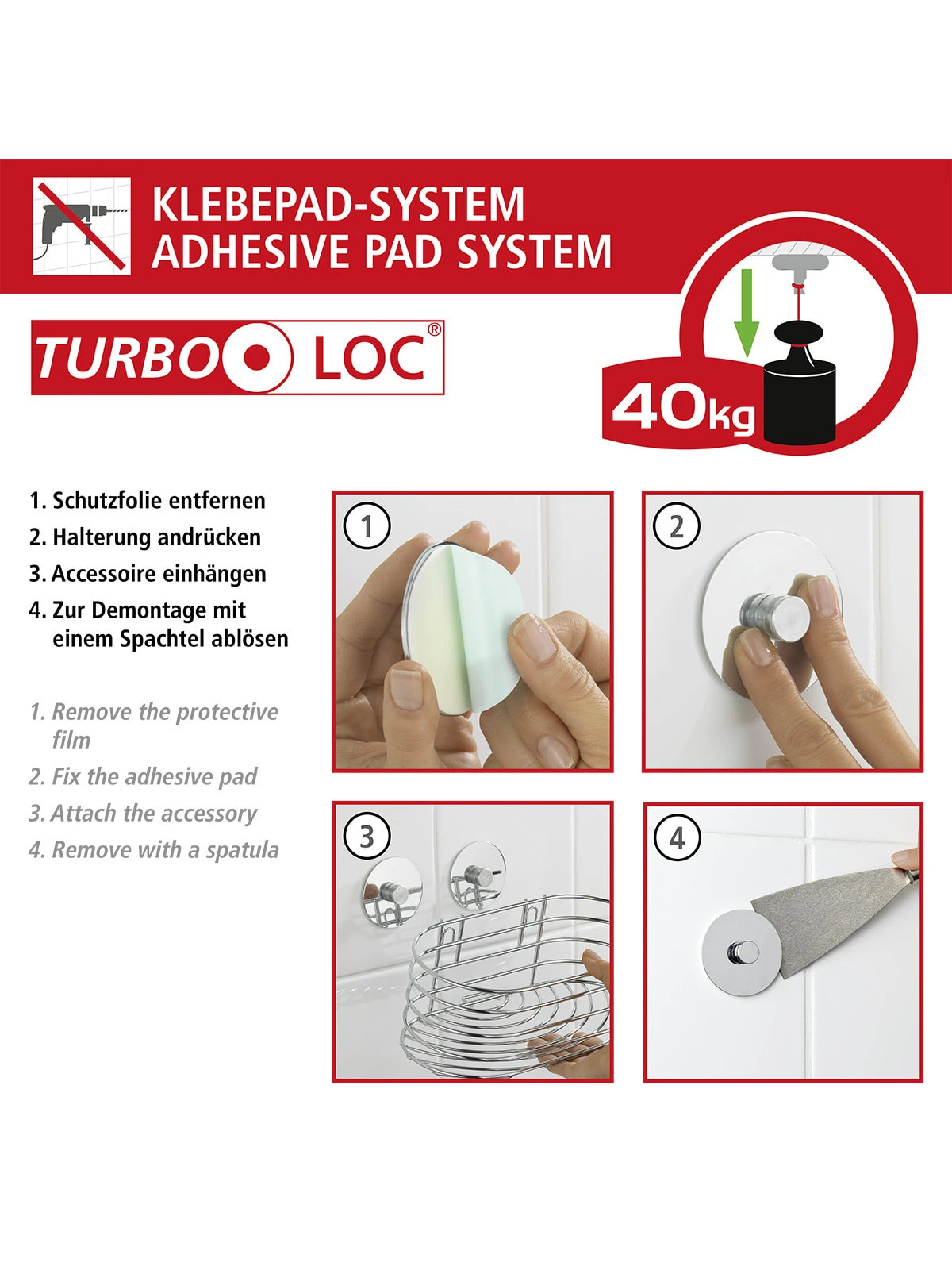 KLEBEPAD-SYSTEM
ADHESIVE PAD SYSTEM

TURBO LOC®

40kg

1. Schutzfolie entfernen
2. Halterung andrücken
3. Accessoire einhängen
4. Zur Demontage mit einem Spachtel ablösen

1. Remove the protective film
2. Fix the adhesive pad
3. Attach the accessory
4. Remove with a spatula

1

2

3

4