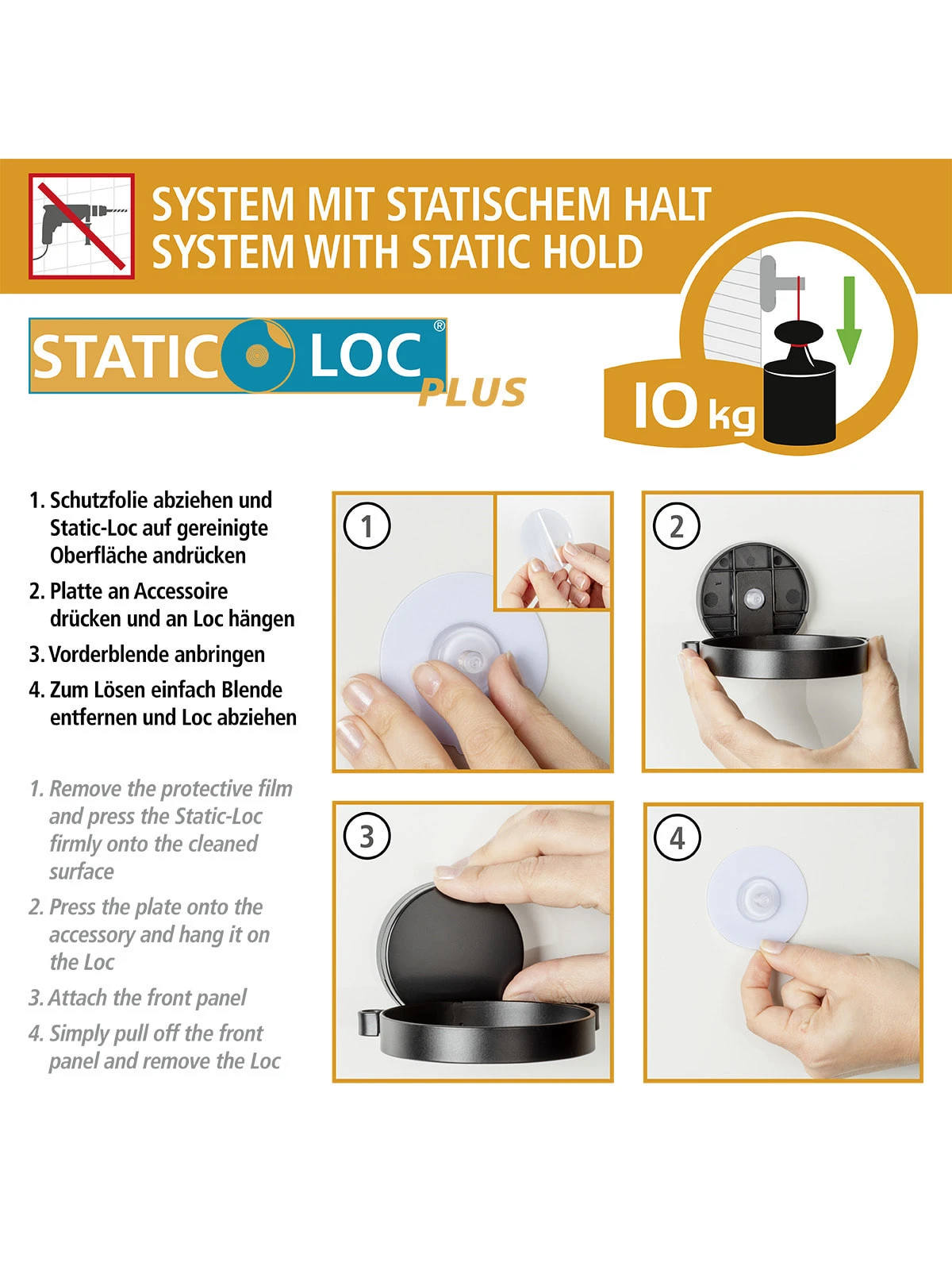 SYSTEM MIT STATISCHEM HALT
SYSTEM WITH STATIC HOLD

STATIC LOC®
PLUS

10 kg

1. Schutzfolie abziehen und Static-Loc auf gereinigte Oberfläche andrücken
2. Platte an Accessoire drücken und an Loc hängen
3. Vorderblende anbringen
4. Zum Lösen einfach Blende entfernen und Loc abziehen

1. Remove the protective film and press the Static-Loc firmly onto the cleaned surface
2. Press the plate onto the accessory and hang it on the Loc
3. Attach the front panel
4. Simply pull off the front panel and remove the Loc

1

2

3

4